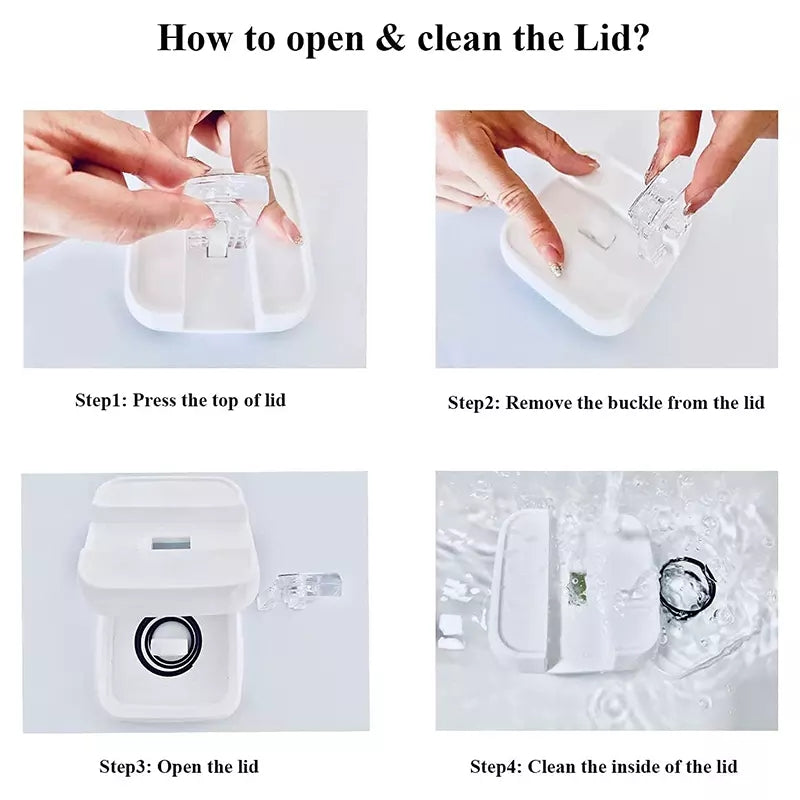 How to open & clean the Lid?

Step1: Press the top of lid

Step2: Remove the buckle from the lid

Step3: Open the lid

Step4: Clean the inside of the lid